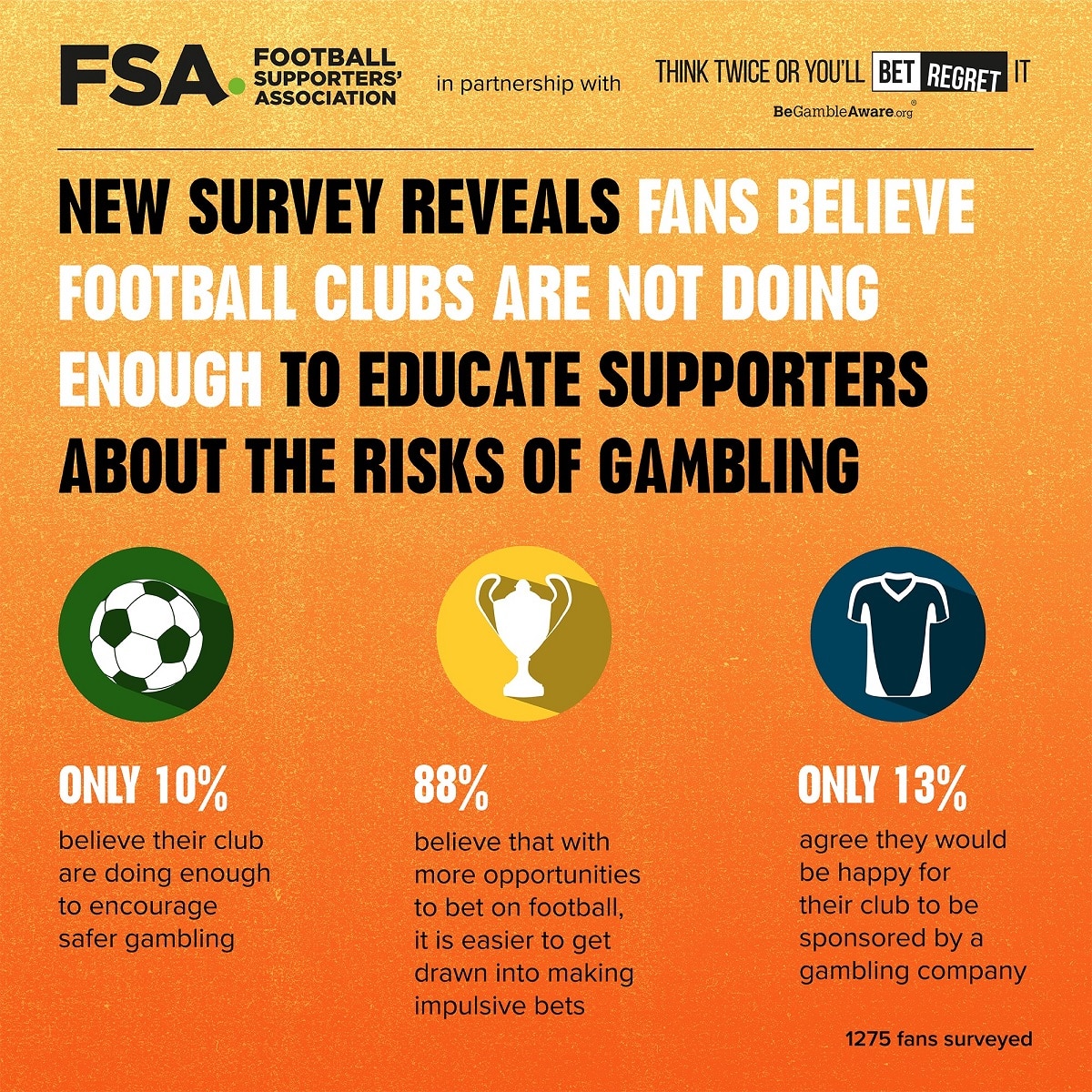 FSA. FOOTBALL SUPPORTERS' ASSOCIATION

in partnership with

THINK TWICE OR YOU'LL BET REGRET IT

BeGambleAware.org®

NEW SURVEY REVEALS FANS BELIEVE FOOTBALL CLUBS ARE NOT DOING ENOUGH TO EDUCATE SUPPORTERS ABOUT THE RISKS OF GAMBLING

ONLY 10%

believe their club are doing enough to encourage safer gambling

88%

believe that with more opportunities to bet on football, it is easier to get drawn into making impulsive bets

ONLY 13%

agree they would be happy for their club to be sponsored by a gambling company

1275 fans surveyed